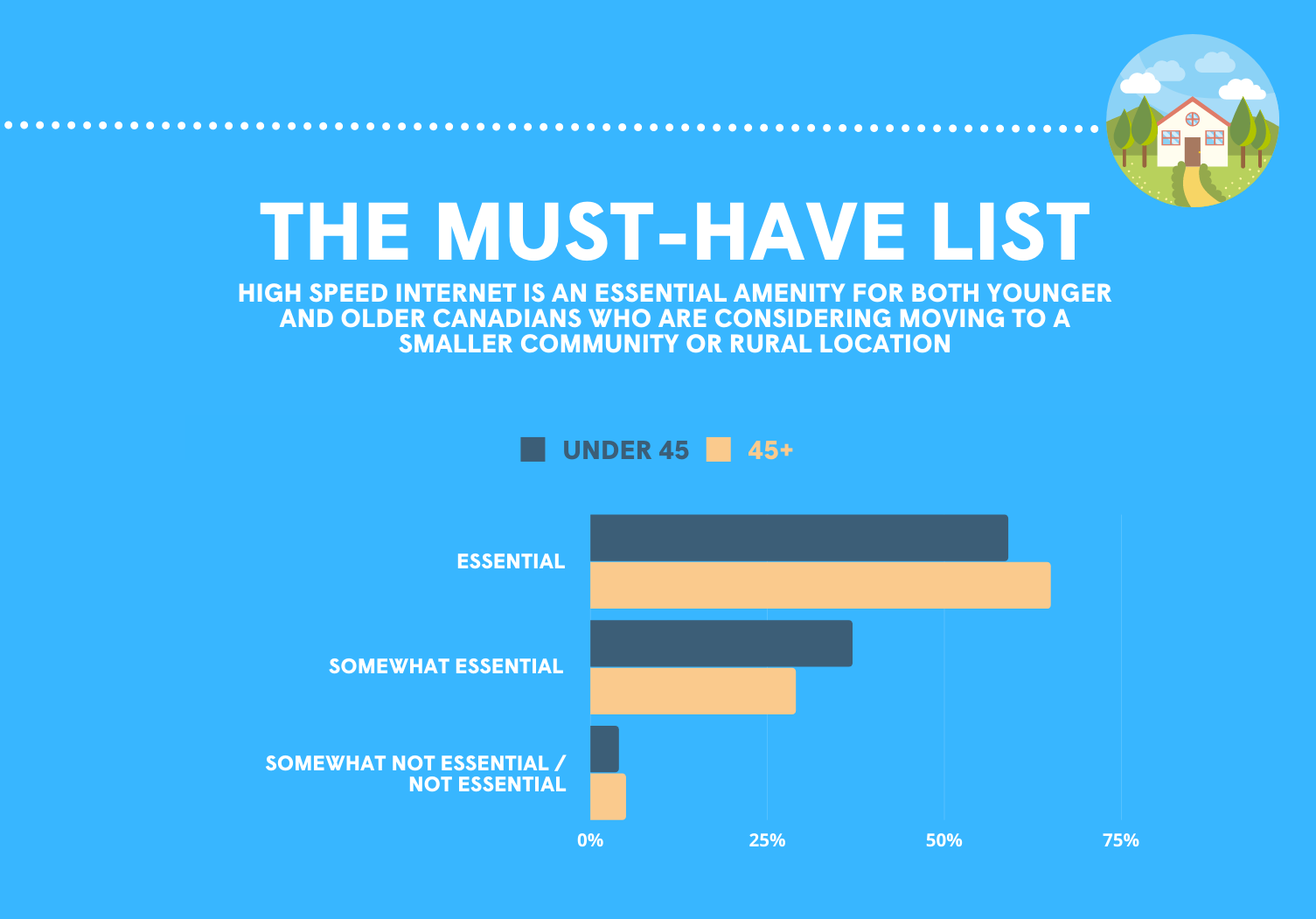 THE MUST-HAVE LIST

HIGH SPEED INTERNET IS AN ESSENTIAL AMENITY FOR BOTH YOUNGER AND OLDER CANADIANS WHO ARE CONSIDERING MOVING TO A SMALLER COMMUNITY OR RURAL LOCATION

UNDER 45 45+

ESSENTIAL

SOMEWHAT ESSENTIAL

SOMEWHAT NOT ESSENTIAL / NOT ESSENTIAL

0% 25% 50% 75%