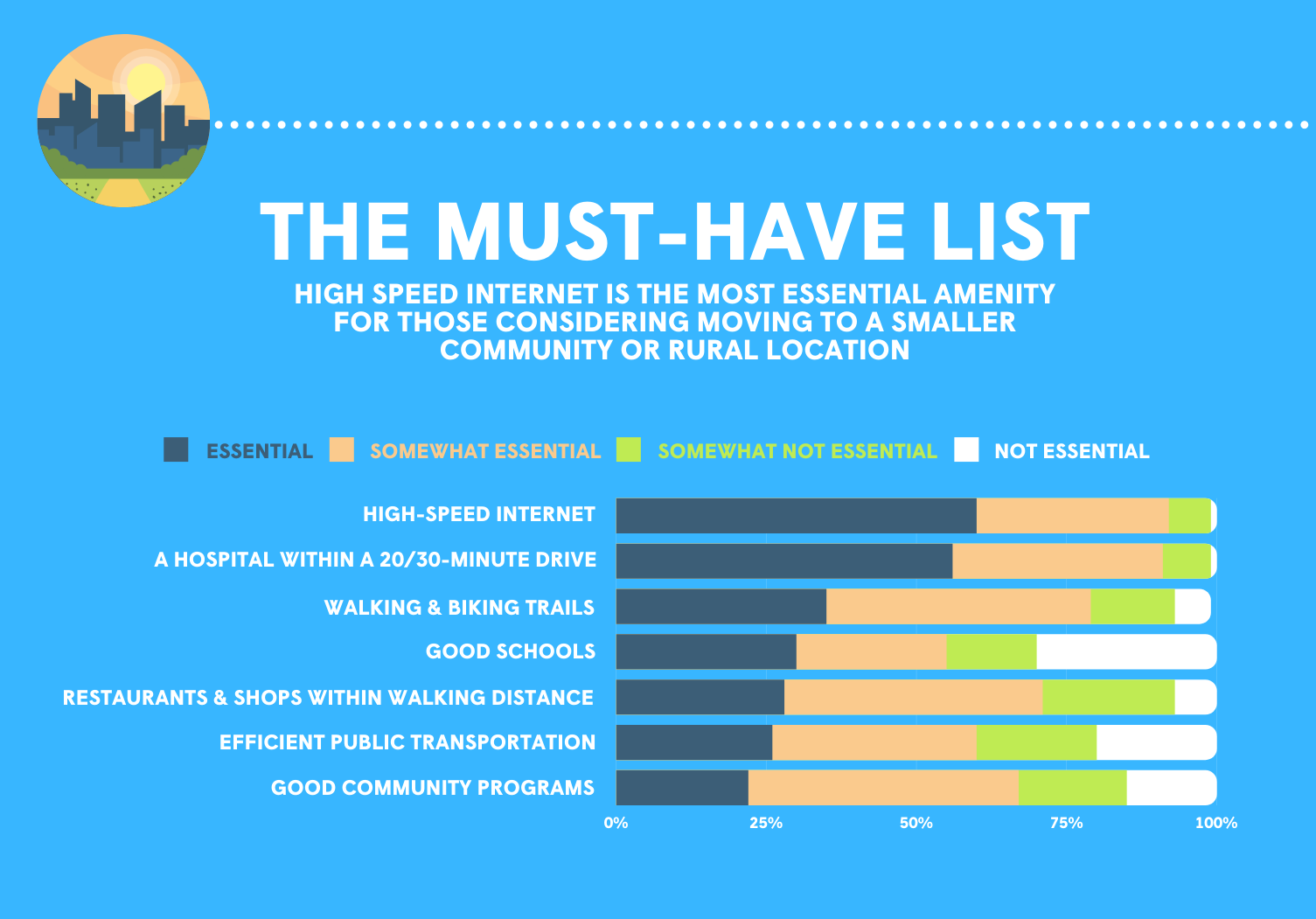 THE MUST-HAVE LIST

HIGH SPEED INTERNET IS THE MOST ESSENTIAL AMENITY FOR THOSE CONSIDERING MOVING TO A SMALLER COMMUNITY OR RURAL LOCATION

ESSENTIAL SOMEWHAT ESSENTIAL SOMEWHAT NOT ESSENTIAL NOT ESSENTIAL

HIGH-SPEED INTERNET
A HOSPITAL WITHIN A 20/30-MINUTE DRIVE
WALKING & BIKING TRAILS
GOOD SCHOOLS
RESTAURANTS & SHOPS WITHIN WALKING DISTANCE
EFFICIENT PUBLIC TRANSPORTATION
GOOD COMMUNITY PROGRAMS

0% 25% 50% 75% 100%