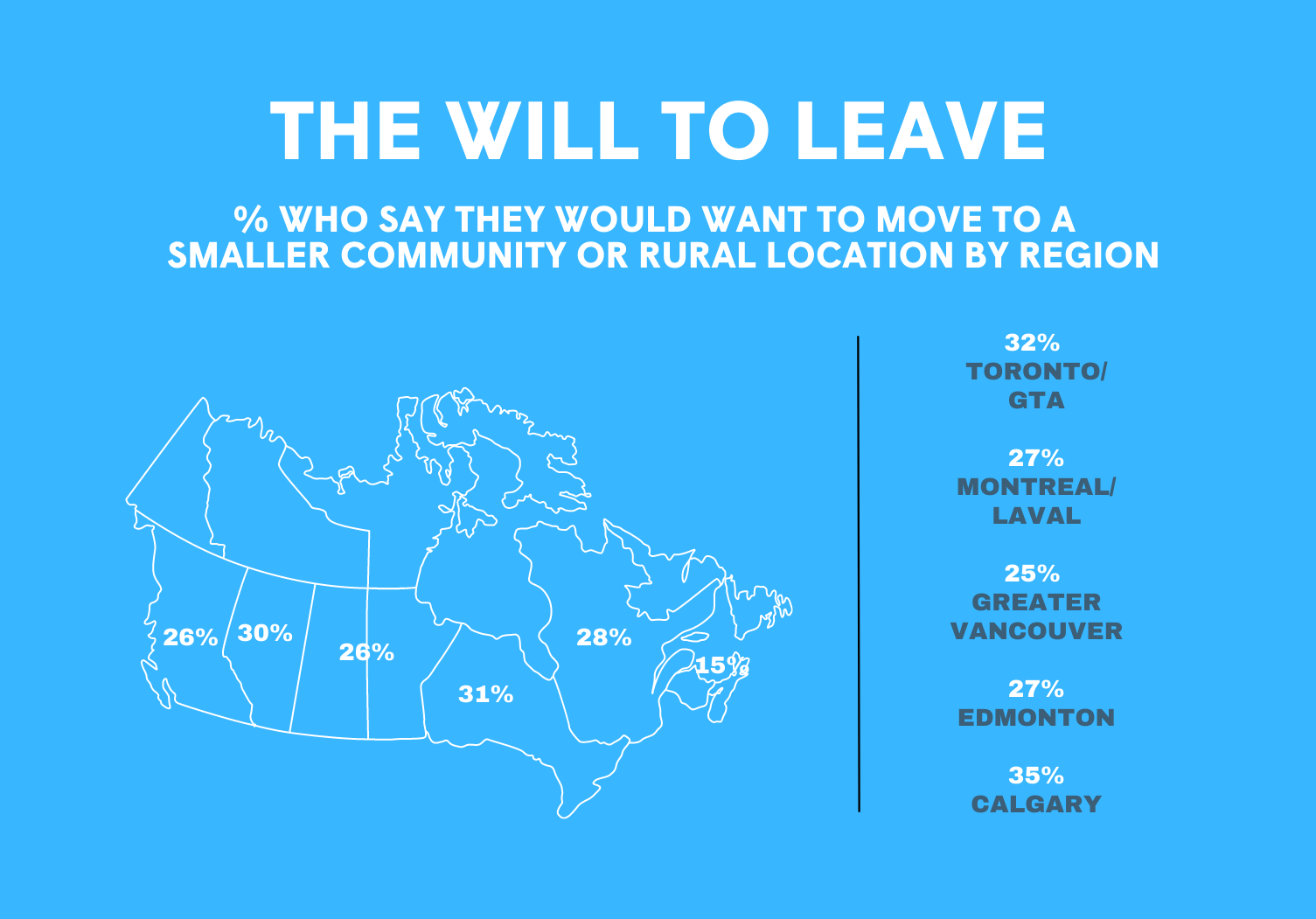 THE WILL TO LEAVE

% WHO SAY THEY WOULD WANT TO MOVE TO A SMALLER COMMUNITY OR RURAL LOCATION BY REGION

26%
30%
26%
31%
28%
15%

32%
TORONTO/ GTA

27%
MONTREAL/ LAVAL

25%
GREATER VANCOUVER

27%
EDMONTON

35%
CALGARY