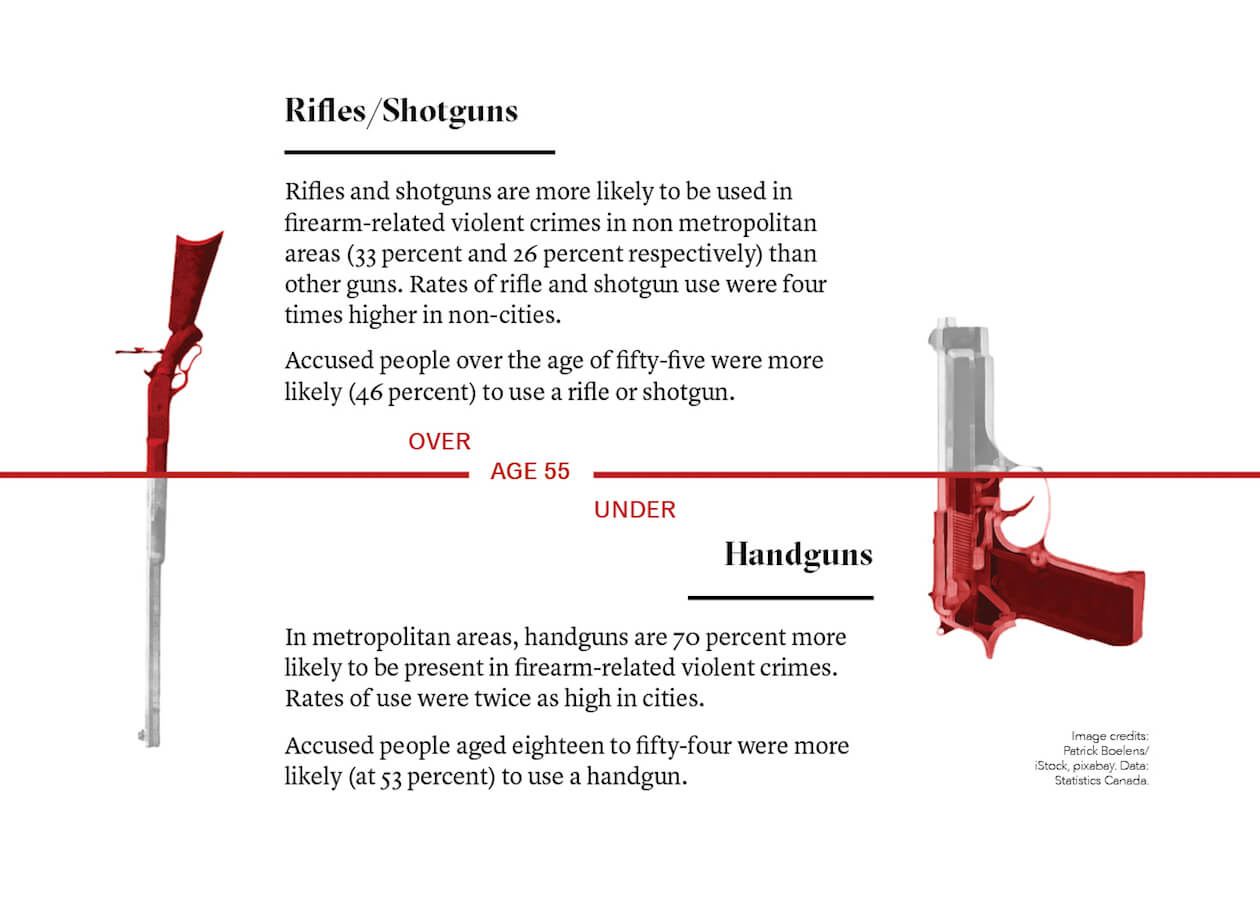 Rifles/Shotguns

Rifles and shotguns are more likely to be used in firearm-related violent crimes in non metropolitan areas (33 percent and 26 percent respectively) than other guns. Rates of rifle and shotgun use were four times higher in non-cities.

Accused people over the age of fifty-five were more likely (46 percent) to use a rifle or shotgun.

OVER
AGE 55
UNDER

Handguns

In metropolitan areas, handguns are 70 percent more likely to be present in firearm-related violent crimes. Rates of use were twice as high in cities.

Accused people aged eighteen to fifty-four were more likely (at 53 percent) to use a handgun.

Image credits: Patrick Boelens/ iStock, pixabay. Data: Statistics Canada.