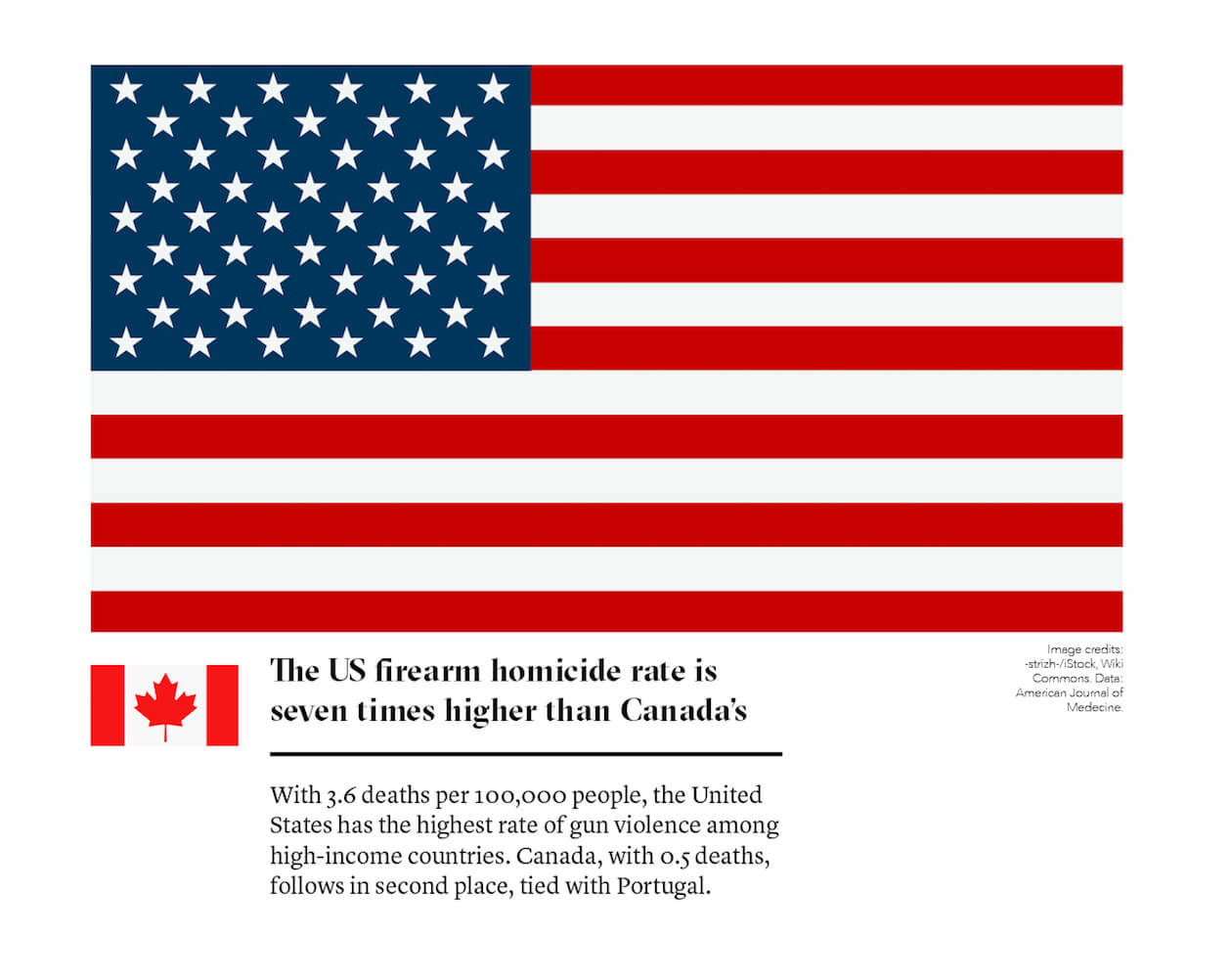 The US firearm homicide rate is seven times higher than Canada's

With 3.6 deaths per 100,000 people, the United States has the highest rate of gun violence among high-income countries. Canada, with 0.5 deaths, follows in second place, tied with Portugal.

Image credits: -strizh-/iStock, Wiki Commons. Data: American Journal of Medecine.