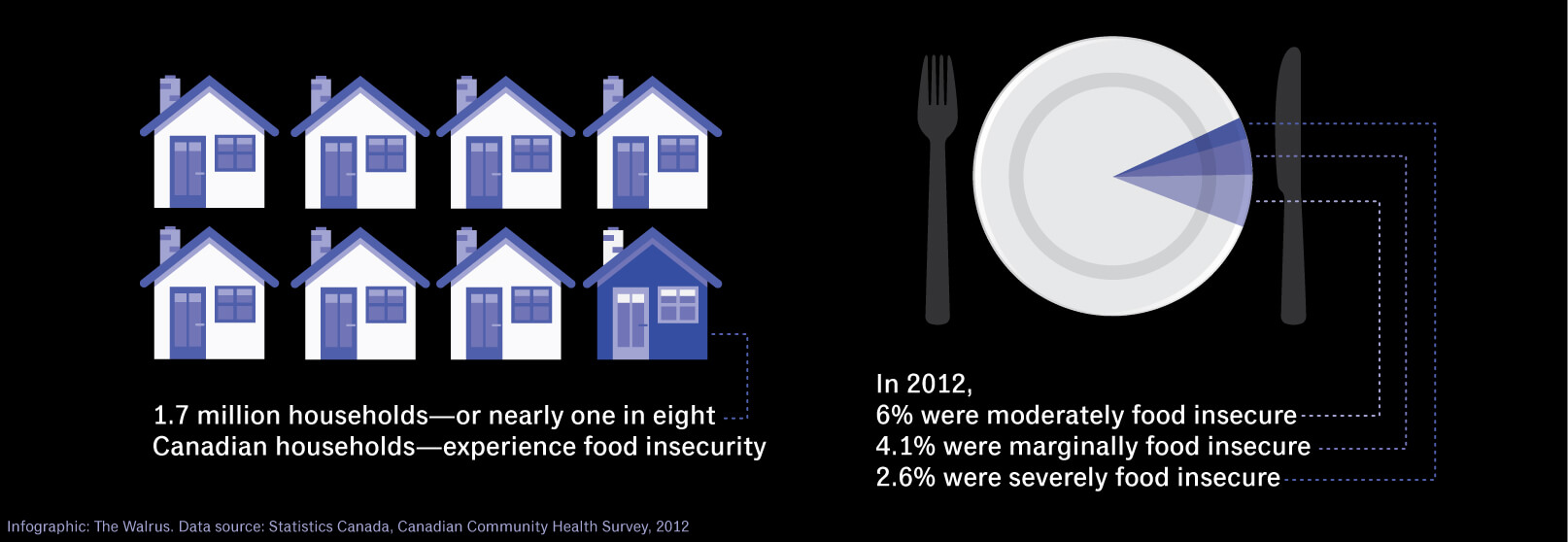 1.7 million households—or nearly one in eight Canadian households—experience food insecurity

In 2012,
6% were moderately food insecure
4.1% were marginally food insecure
2.6% were severely food insecure

Infographic: The Walrus. Data source: Statistics Canada, Canadian Community Health Survey, 2012